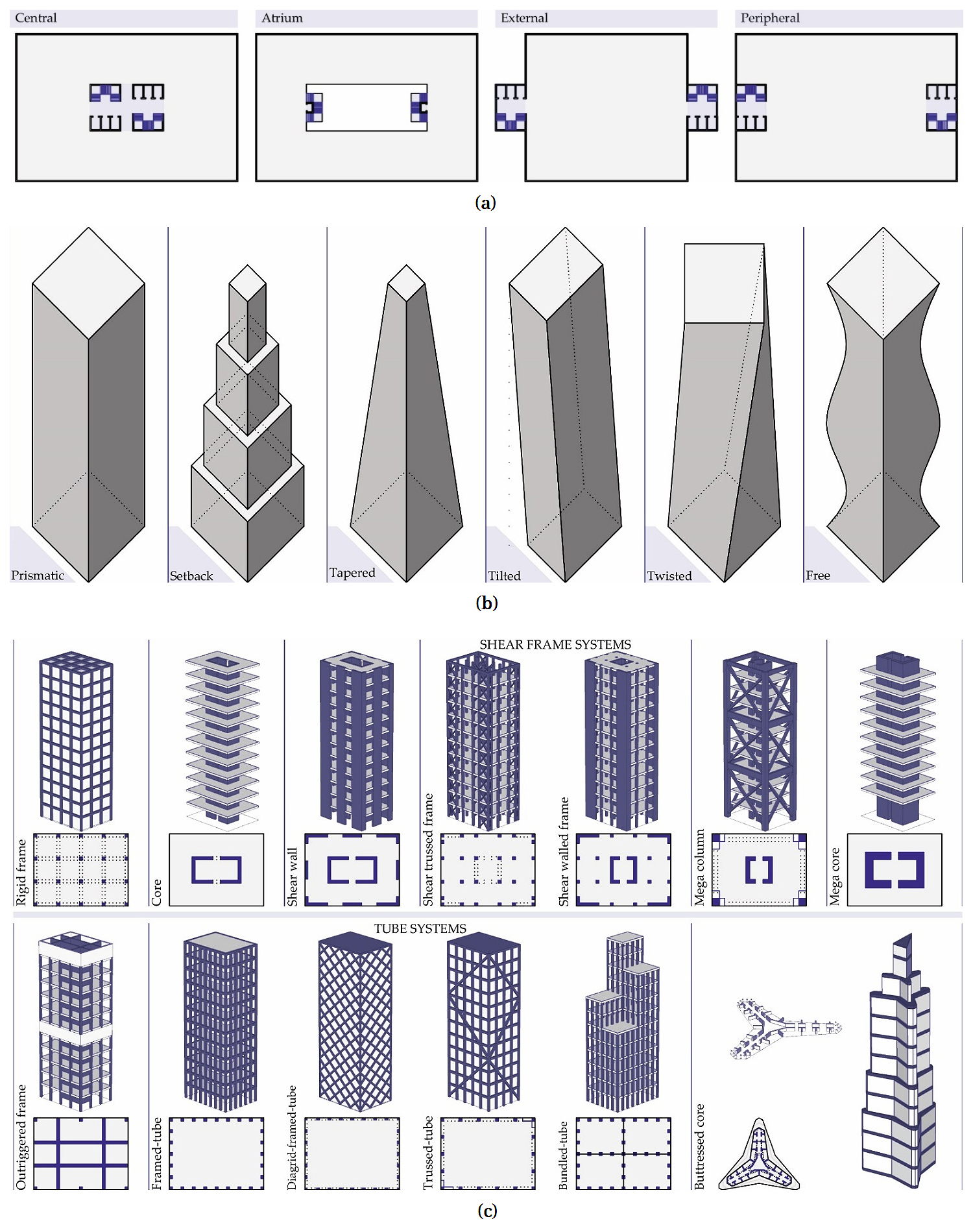 Central

Atrium

External

Peripheral

(a)

Prismatic

Setback

Tapered

Tilted

Twisted

Free

(b)

SHEAR FRAME SYSTEMS

Rigid frame

Core

Shear wall

Shear trussed frame

Shear walled frame

Mega column

Mega core

TUBE SYSTEMS

Outriggered frame

Framed-tube

Diagrid-framed-tube

Trussed-tube

Bundled-tube

Buttressed core

(c)