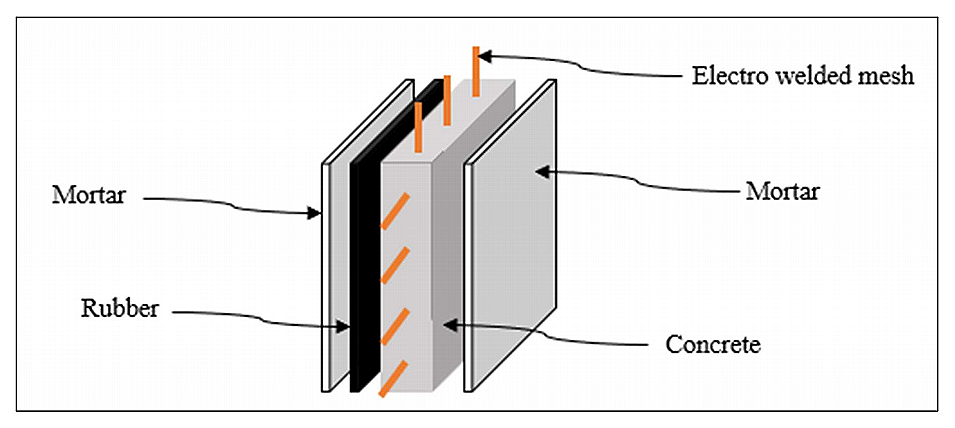 Electro welded mesh

Mortar

Mortar

Rubber

Concrete