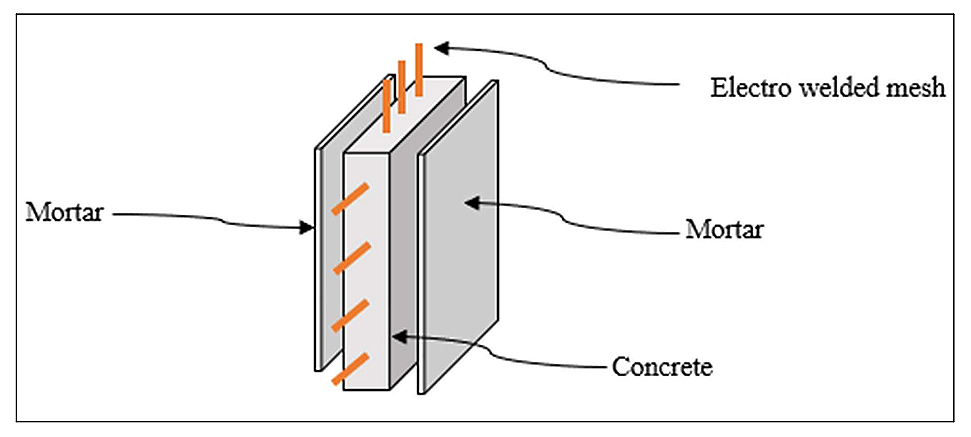 Electro welded mesh
Mortar
Mortar
Concrete