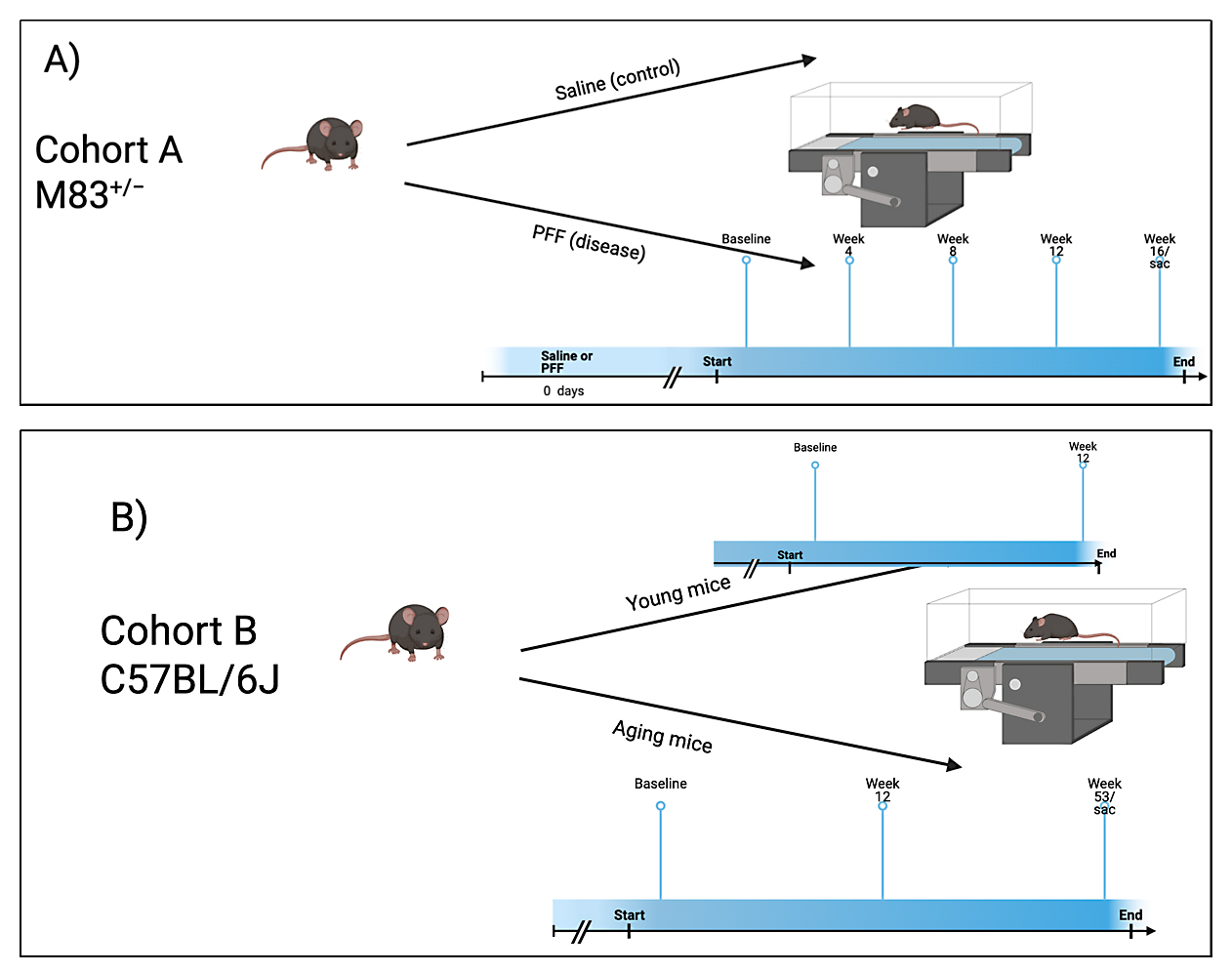 A)

Cohort A
M83$^{+/-}$

Saline (control)

PFF (disease)

Baseline

Week 4

Week 8

Week 12

Week 16/ sac

Saline or PFF

0 days

Start

End

B)

Cohort B
C57BL/6J

Baseline

Week 12

Start

End

Young mice

Aging mice

Baseline

Week 12

Week 53/ sac

Start

End